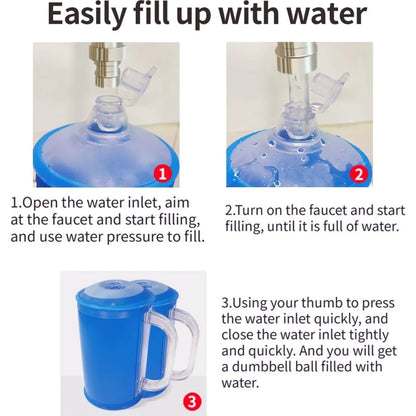 Easily fill up with water

1

2

1.Open the water inlet, aim at the faucet and start filling, and use water pressure to fill.

2.Turn on the faucet and start filling, until it is full of water.

3

3.Using your thumb to press the water inlet quickly, and close the water inlet tightly and quickly. And you will get a dumbbell ball filled with water.